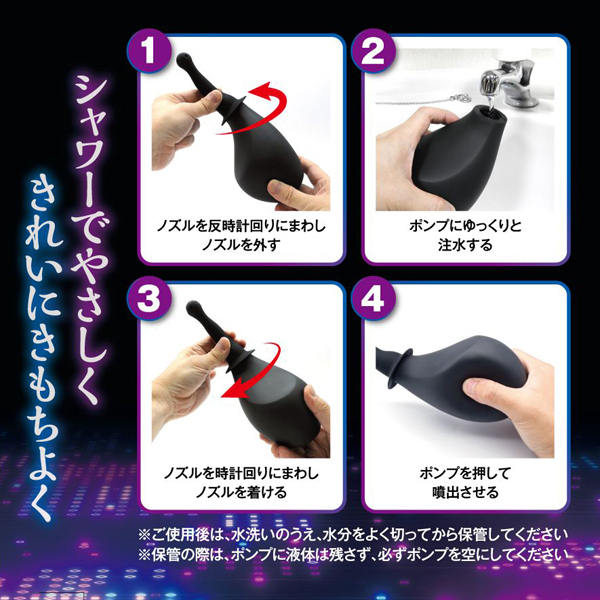 シャワーでやさしく
きれいにきもちよく

1
ノズルを反時計回りにまわし
ノズルを外す

2
ポンプにゆっくりと
注水する

3
ノズルを時計回りにまわし
ノズルを着ける

4
ポンプを押して
噴出させる

※ご使用後は、水洗いのうえ、水分をよく切ってから保管してください
※保管の際は、ポンプに液体は残さず、必ずポンプを空にしてください